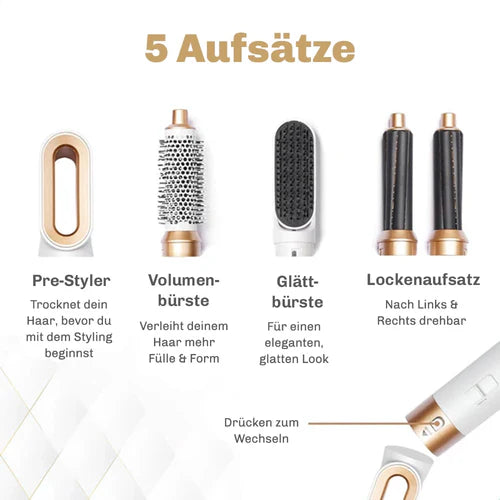 5 Aufsätze

Pre-Styler
Trocknet dein Haar, bevor du mit dem Styling beginnst

Volumenbürste
Verleiht deinem Haar mehr Fülle & Form

Glättbürste
Für einen eleganten, glatten Look

Lockenaufsatz
Nach Links & Rechts drehbar

Drücken zum Wechseln