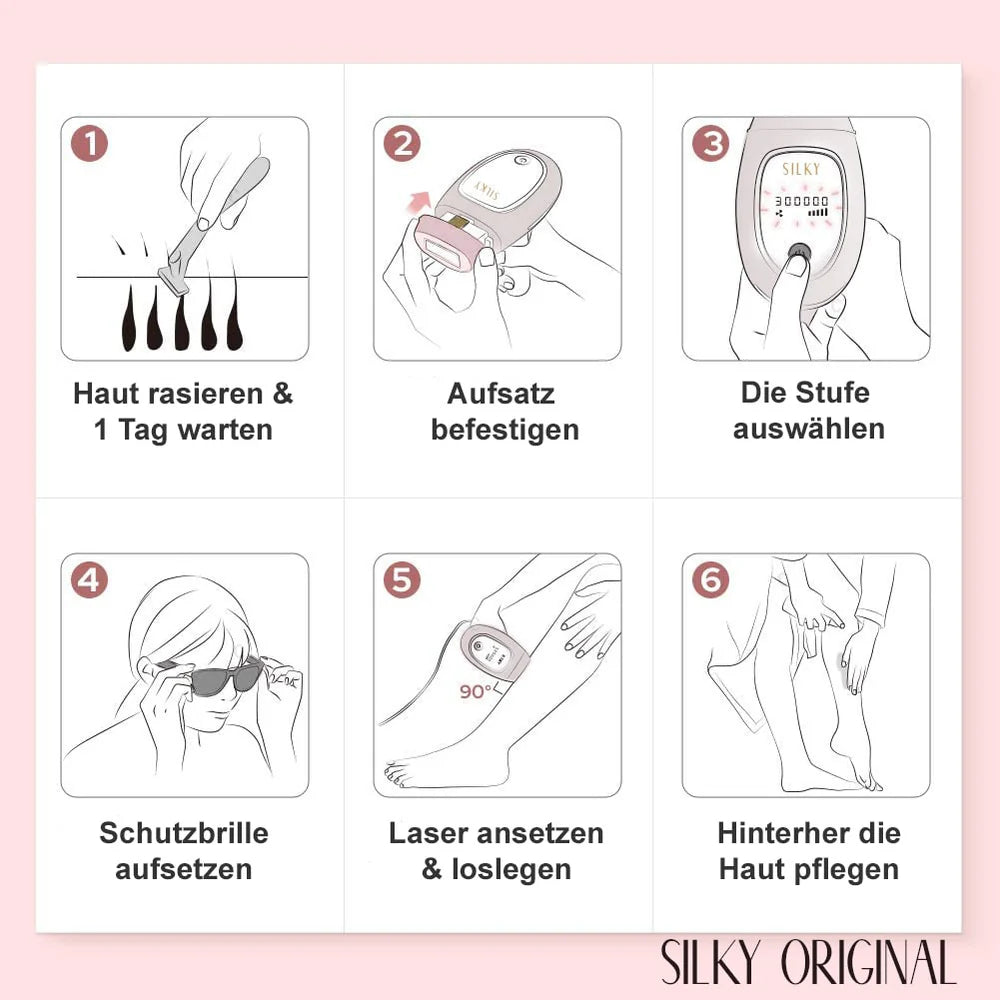 1

Haut rasieren & 1 Tag warten

2

SILKY

Aufsatz befestigen

3

SILKY

300000

Die Stufe auswählen

4

Schutzbrille aufsetzen

5

90°

Laser ansetzen & loslegen

6

Hinterher die Haut pflegen

SILKY ORIGINAL